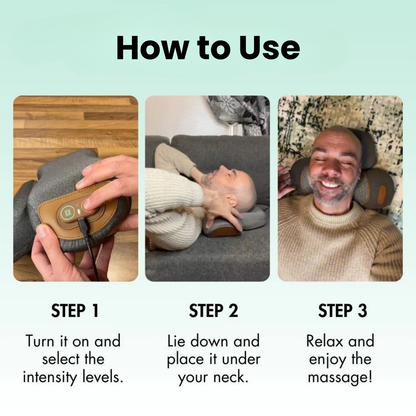 How to Use

STEP 1

Turn it on and select the intensity levels.

STEP 2

Lie down and place it under your neck.

STEP 3

Relax and enjoy the massage!