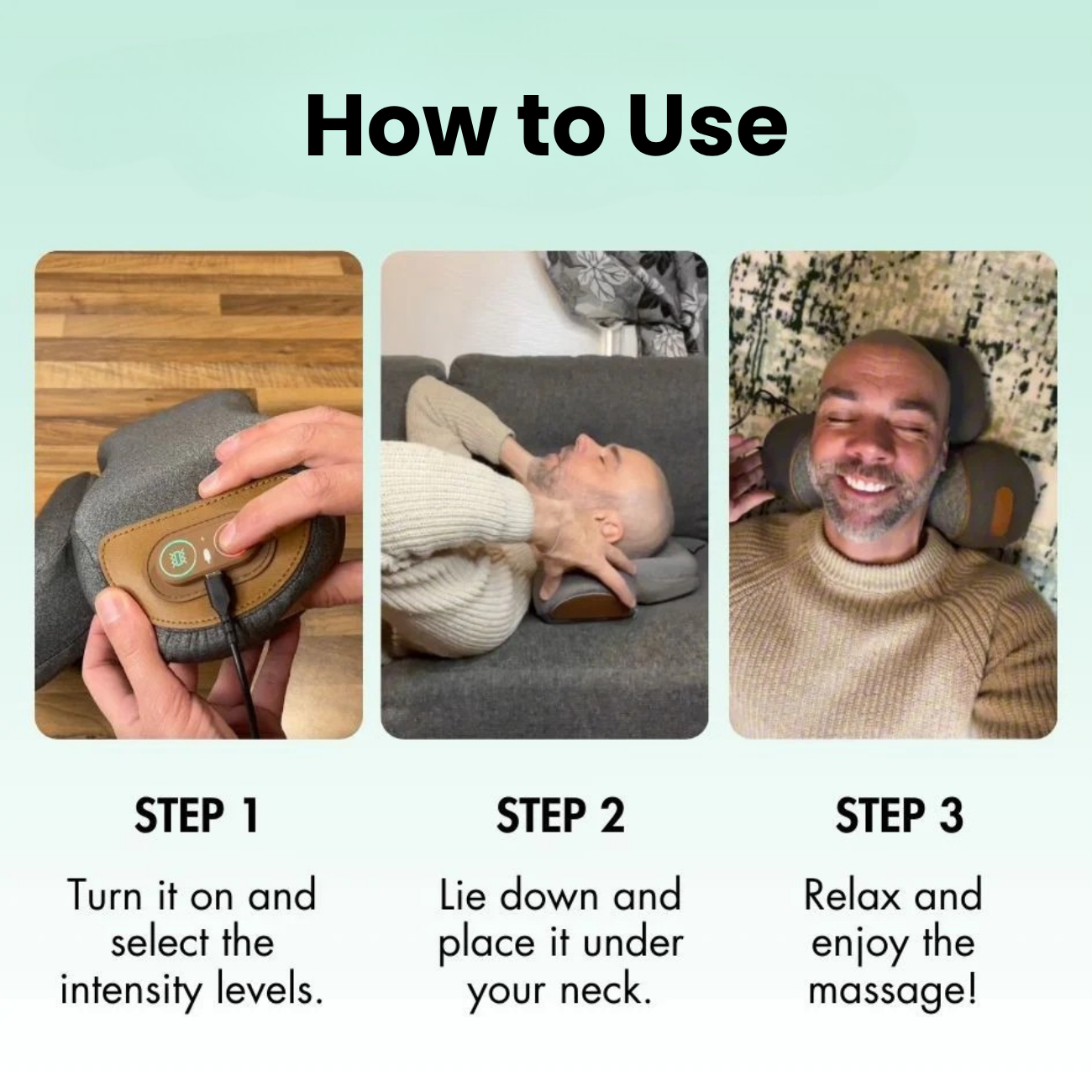 How to Use

STEP 1

Turn it on and select the intensity levels.

STEP 2

Lie down and place it under your neck.

STEP 3

Relax and enjoy the massage!